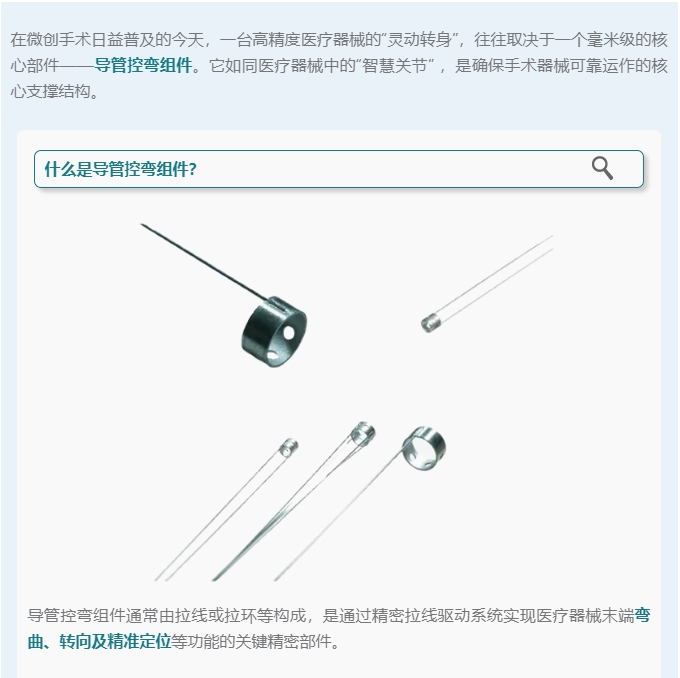 在微创手术日益普及的今天，一台高精度医疗器械的“灵动转身”，往往取决于一个毫米级的核心部件——导管控弯组件。它如同医疗器械中的“智慧关节”，是确保手术器械可靠运作的核心支撑结构。

什么是导管控弯组件？

导管控弯组件通常由拉线或拉环等构成，是通过精密拉线驱动系统实现医疗器械末端弯曲、转向及精准定位等功能的关键精密部件。